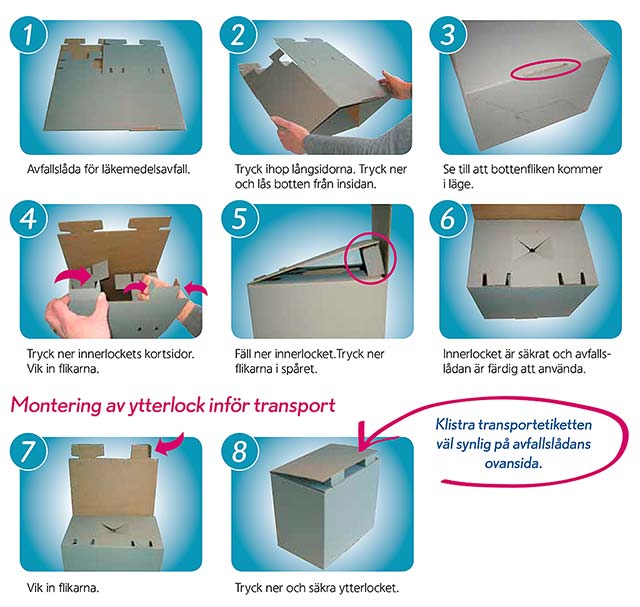 1

Avfallslåda för läkemedelsavfall.

2

Tryck ihop långsidorna. Tryck ner och lås botten från insidan.

3

Se till att bottenfliken kommer i läge.

4

Tryck ner innerlockets kortsidor. Vik in flikarna.

5

Fäll ner innerlocket.Tryck ner flikarna i spåret.

6

Innerlocket är säkrat och avfallslådan är färdig att använda.

Montering av ytterlock inför transport

7

Vik in flikarna.

8

Tryck ner och säkra ytterlocket.

Klistra transportetiketten väl synlig på avfallslådans ovansida.